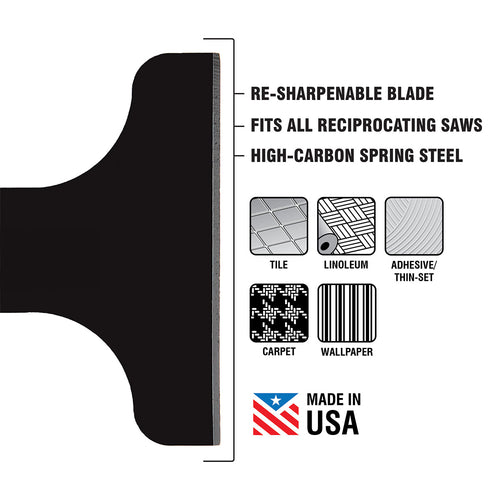 RE-SHARPENABLE BLADE
FITS ALL RECIPROCATING SAWS
HIGH-CARBON SPRING STEEL

TILE
LINOLEUM
ADHESIVE/ THIN-SET
CARPET
WALLPAPER

MADE IN USA