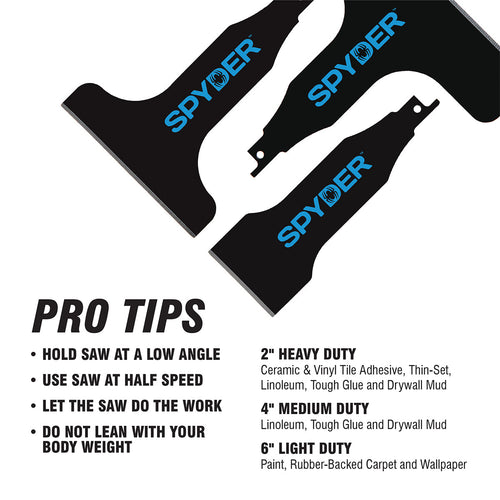 SPYDER

SPYDER

SPYDER

PRO TIPS

• HOLD SAW AT A LOW ANGLE

• USE SAW AT HALF SPEED

• LET THE SAW DO THE WORK

• DO NOT LEAN WITH YOUR BODY WEIGHT

2" HEAVY DUTY
Ceramic & Vinyl Tile Adhesive, Thin-Set, Linoleum, Tough Glue and Drywall Mud

4" MEDIUM DUTY
Linoleum, Tough Glue and Drywall Mud

6" LIGHT DUTY
Paint, Rubber-Backed Carpet and Wallpaper