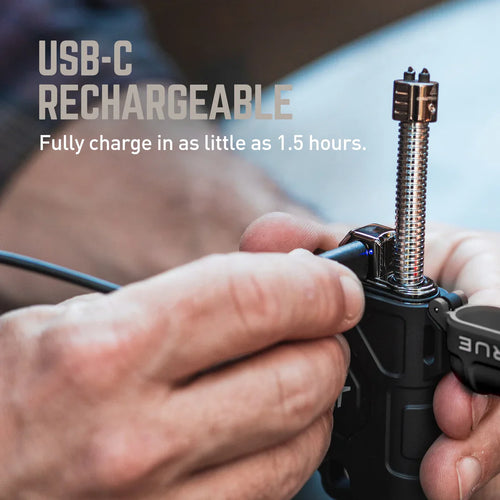 USB-C RECHARGEABLE

Fully charge in as little as 1.5 hours.

RUE