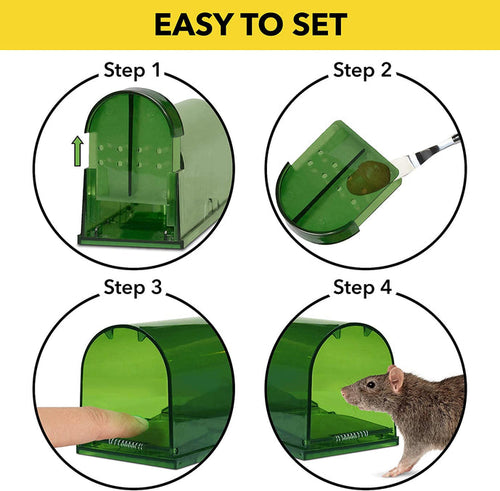 EASY TO SET

Step 1

Step 2

Step 3

Step 4